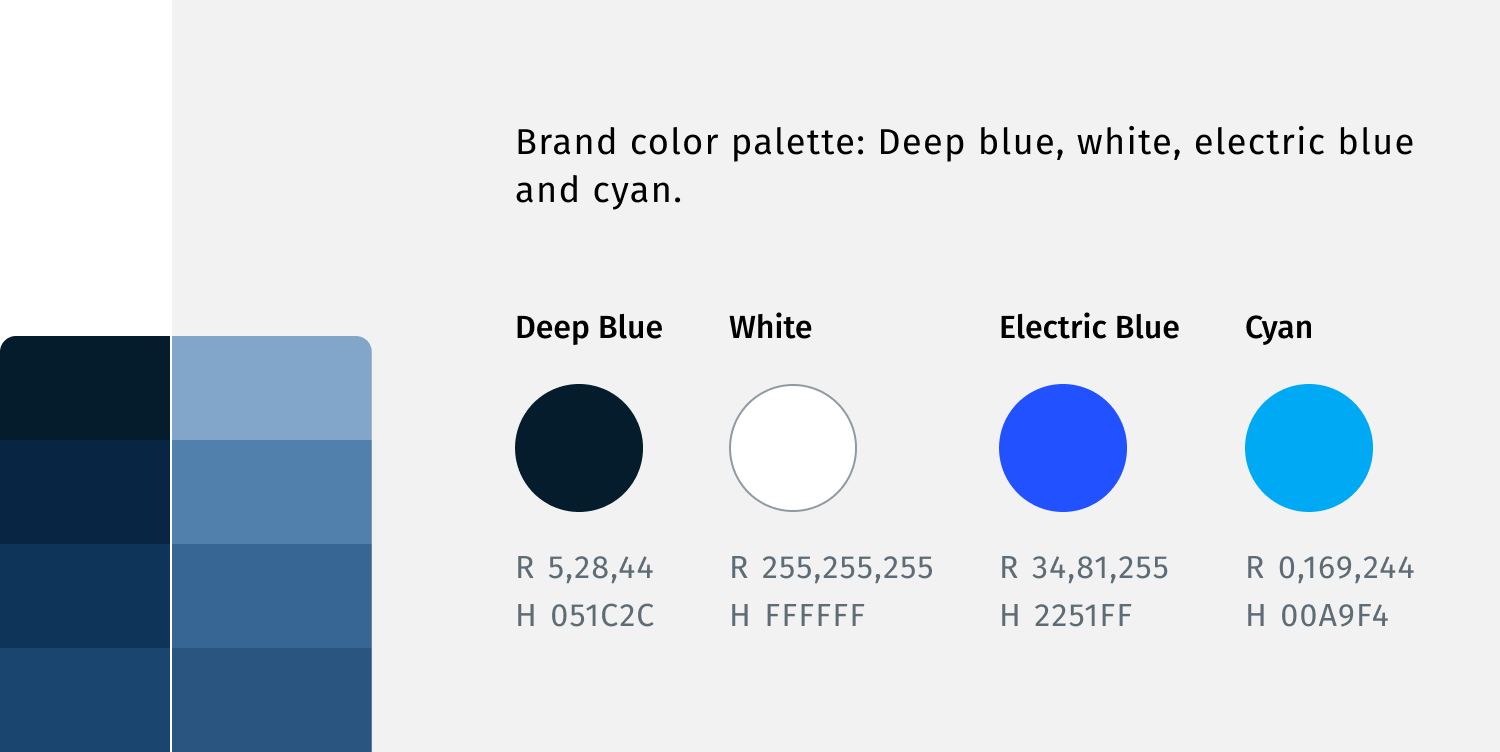 Brand color palette: Deep blue, white, electric blue and cyan.

Deep Blue
R 5,28,44
H 051C2C

White
R 255,255,255
H FFFFFF

Electric Blue
R 34,81,255
H 2251FF

Cyan
R 0,169,244
H 00A9F4